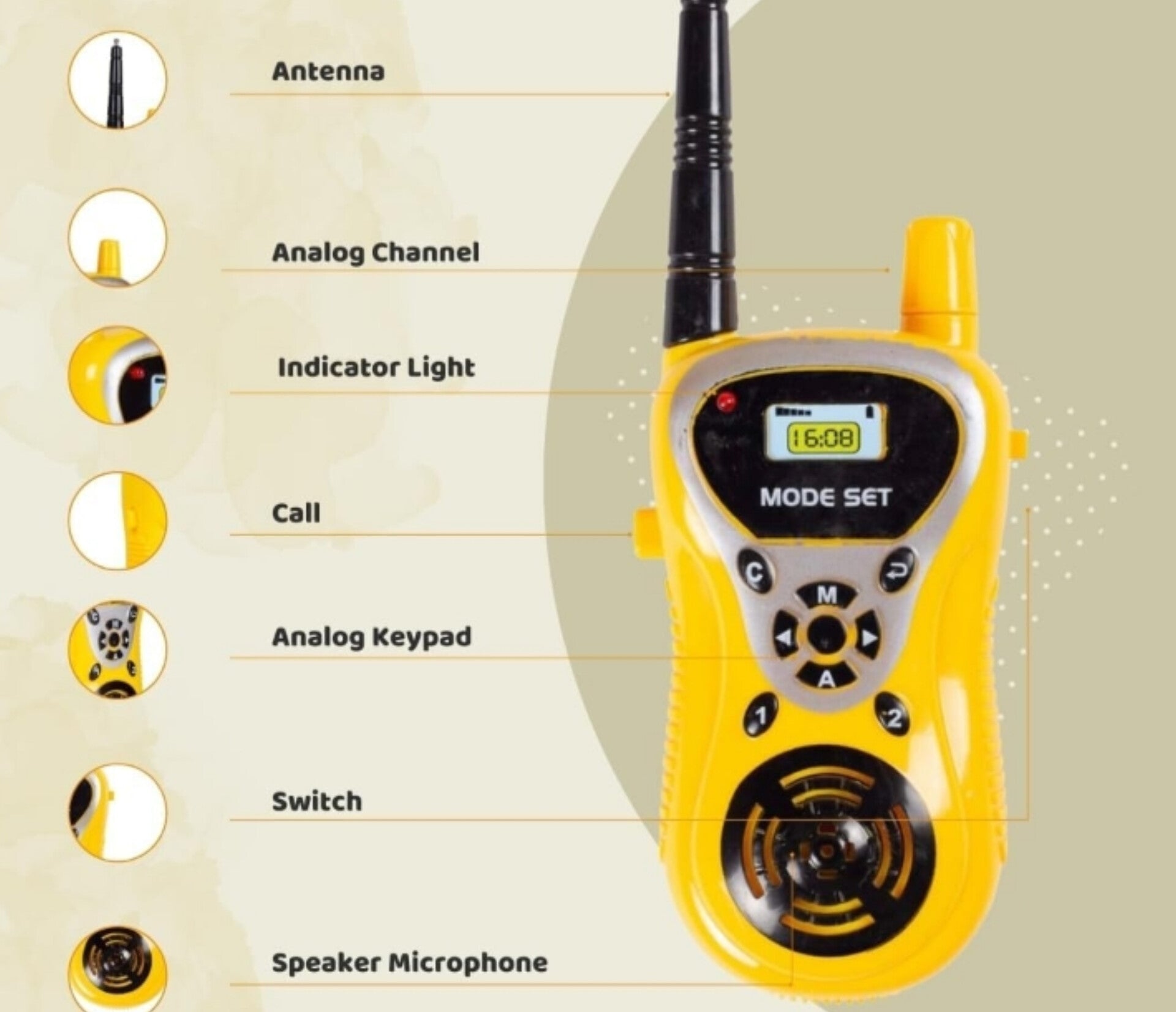 Antenna

Analog Channel

Indicator Light

Call

Analog Keypad

Switch

Speaker Microphone

16:08

MODE SET

C

M

A

1

2